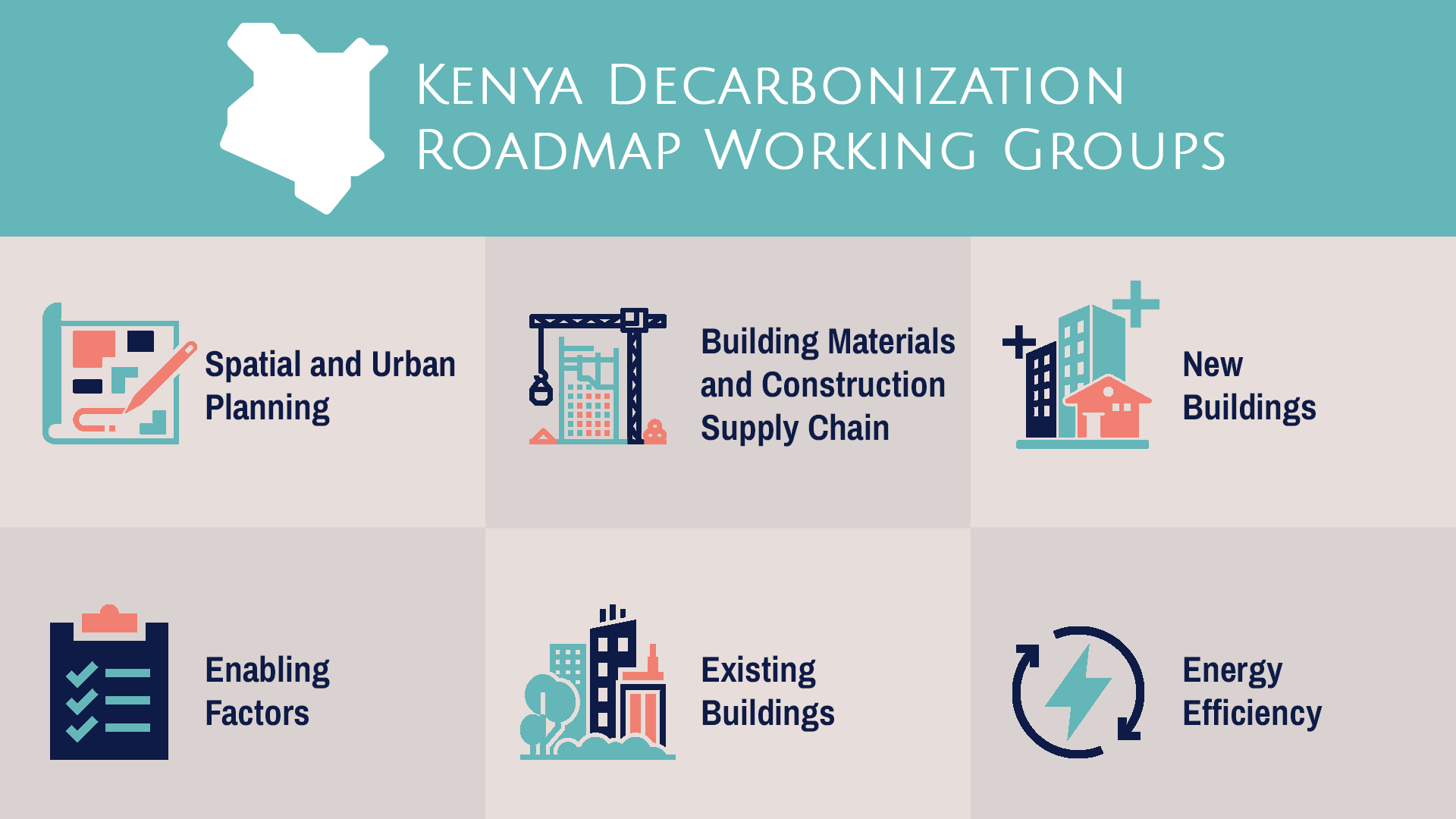 Kenya Decarbonization Roadmap Working Groups

Spatial and Urban Planning

Building Materials and Construction Supply Chain

New Buildings

Enabling Factors

Existing Buildings

Energy Efficiency